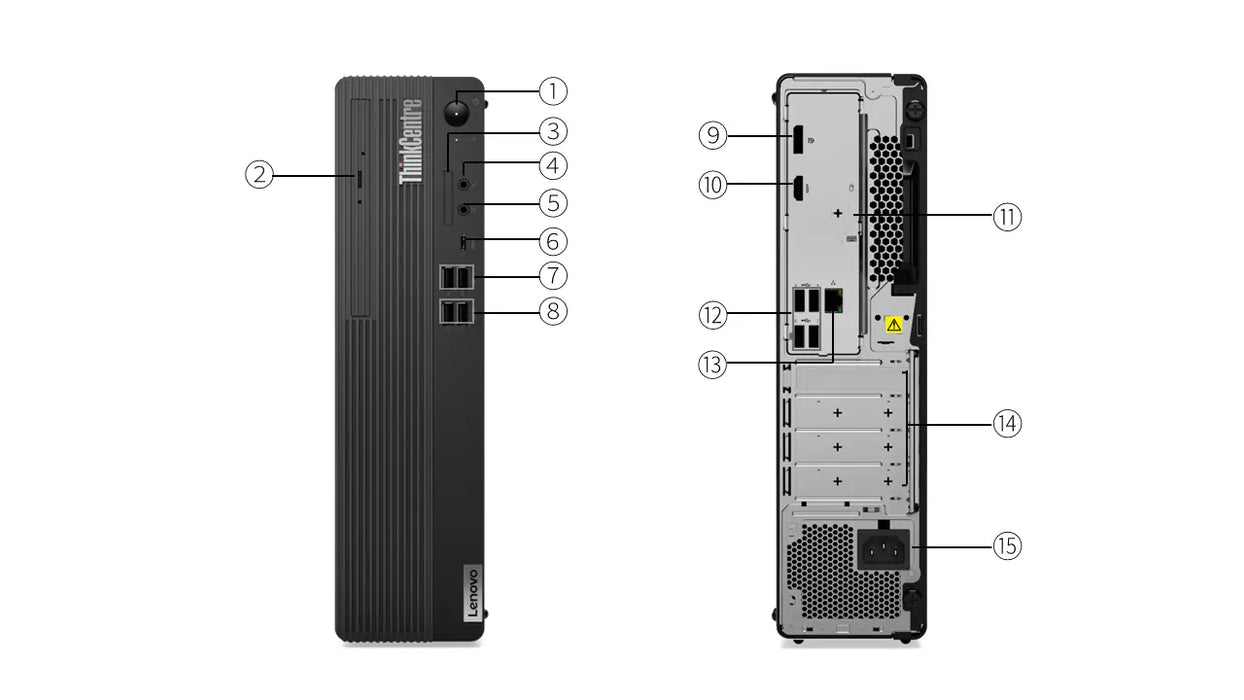 ThinkCentre

Lenovo

1
2
3
4
5
6
7
8
9
10
11
12
13
14
15